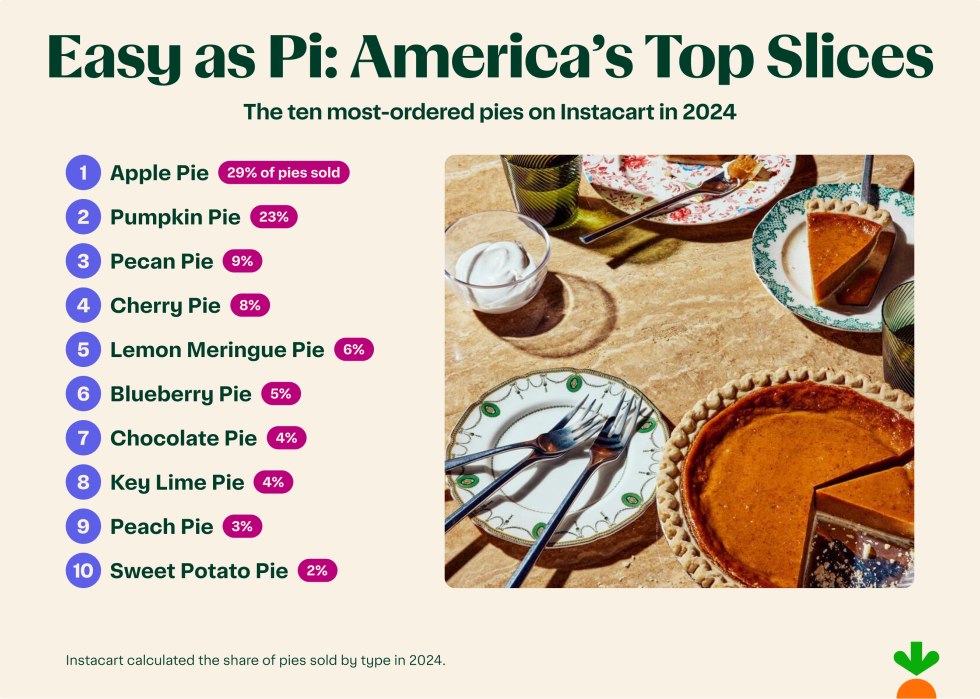 Easy as Pi: America's Top Slices

The ten most-ordered pies on Instacart in 2024

1 Apple Pie 29% of pies sold
2 Pumpkin Pie 23%
3 Pecan Pie 9%
4 Cherry Pie 8%
5 Lemon Meringue Pie 6%
6 Blueberry Pie 5%
7 Chocolate Pie 4%
8 Key Lime Pie 4%
9 Peach Pie 3%
10 Sweet Potato Pie 2%

Instacart calculated the share of pies sold by type in 2024.