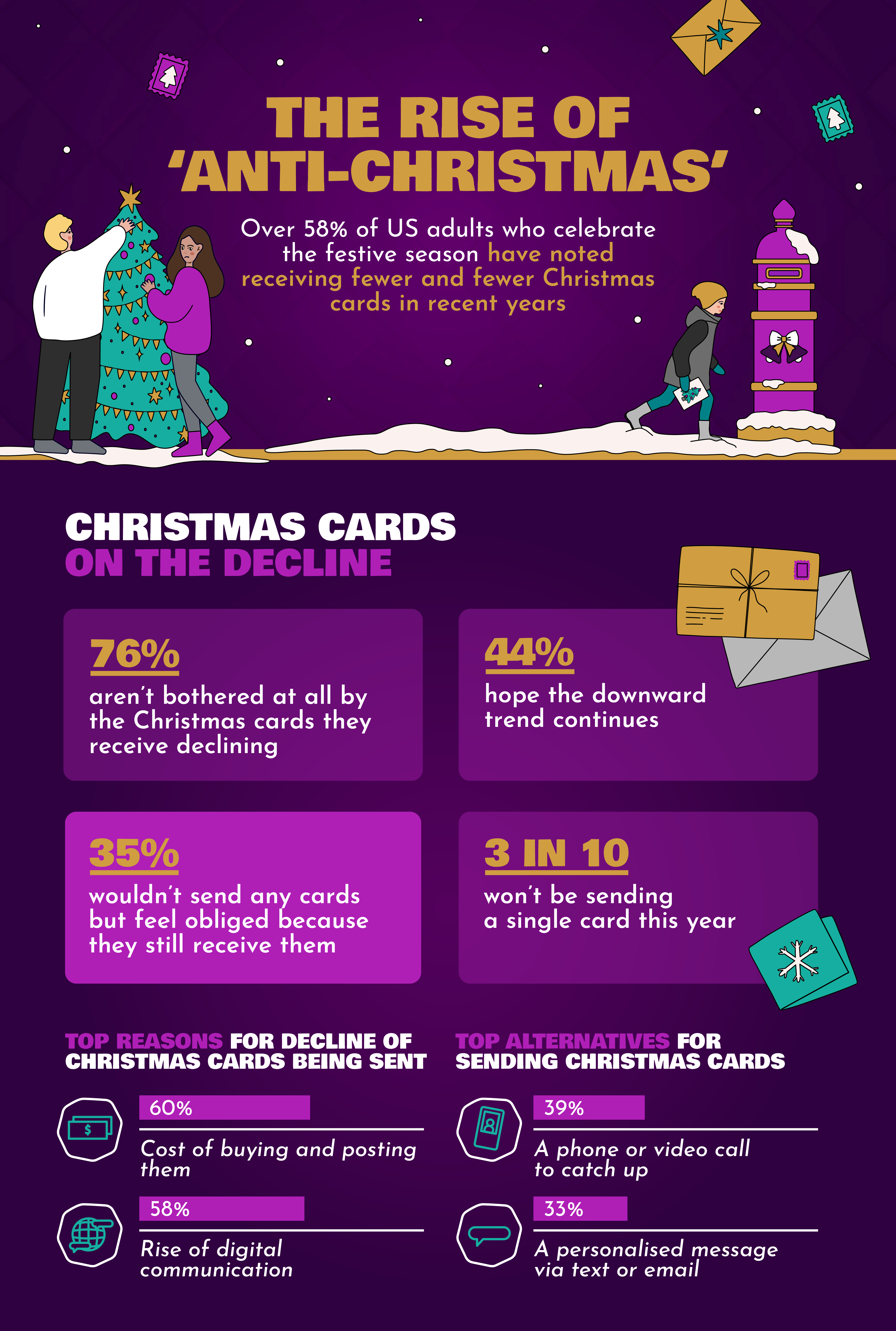 THE RISE OF 'ANTI-CHRISTMAS'

Over 58% of US adults who celebrate the festive season have noted receiving fewer and fewer Christmas cards in recent years

CHRISTMAS CARDS ON THE DECLINE

76%
aren't bothered at all by the Christmas cards they receive declining

44%
hope the downward trend continues

35%
wouldn't send any cards but feel obliged because they still receive them

3 IN 10
won't be sending a single card this year

TOP REASONS FOR DECLINE OF CHRISTMAS CARDS BEING SENT

60%
Cost of buying and posting them

58%
Rise of digital communication

TOP ALTERNATIVES FOR SENDING CHRISTMAS CARDS

39%
A phone or video call to catch up

33%
A personalised message via text or email