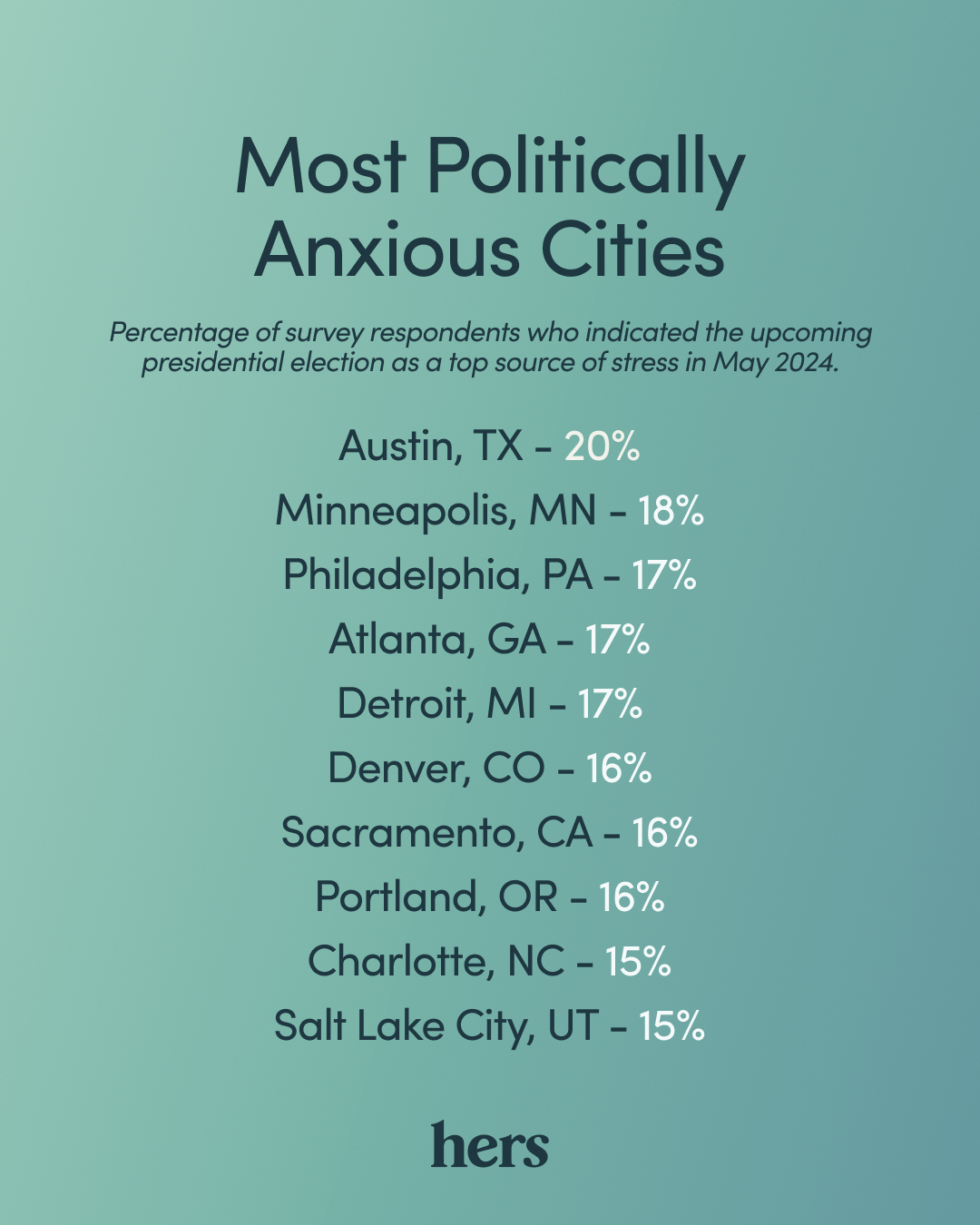 Most Politically Anxious Cities

Percentage of survey respondents who indicated the upcoming presidential election as a top source of stress in May 2024.

Austin, TX - 20%
Minneapolis, MN - 18%
Philadelphia, PA - 17%
Atlanta, GA - 17%
Detroit, MI - 17%
Denver, CO - 16%
Sacramento, CA - 16%
Portland, OR - 16%
Charlotte, NC - 15%
Salt Lake City, UT - 15%

hers