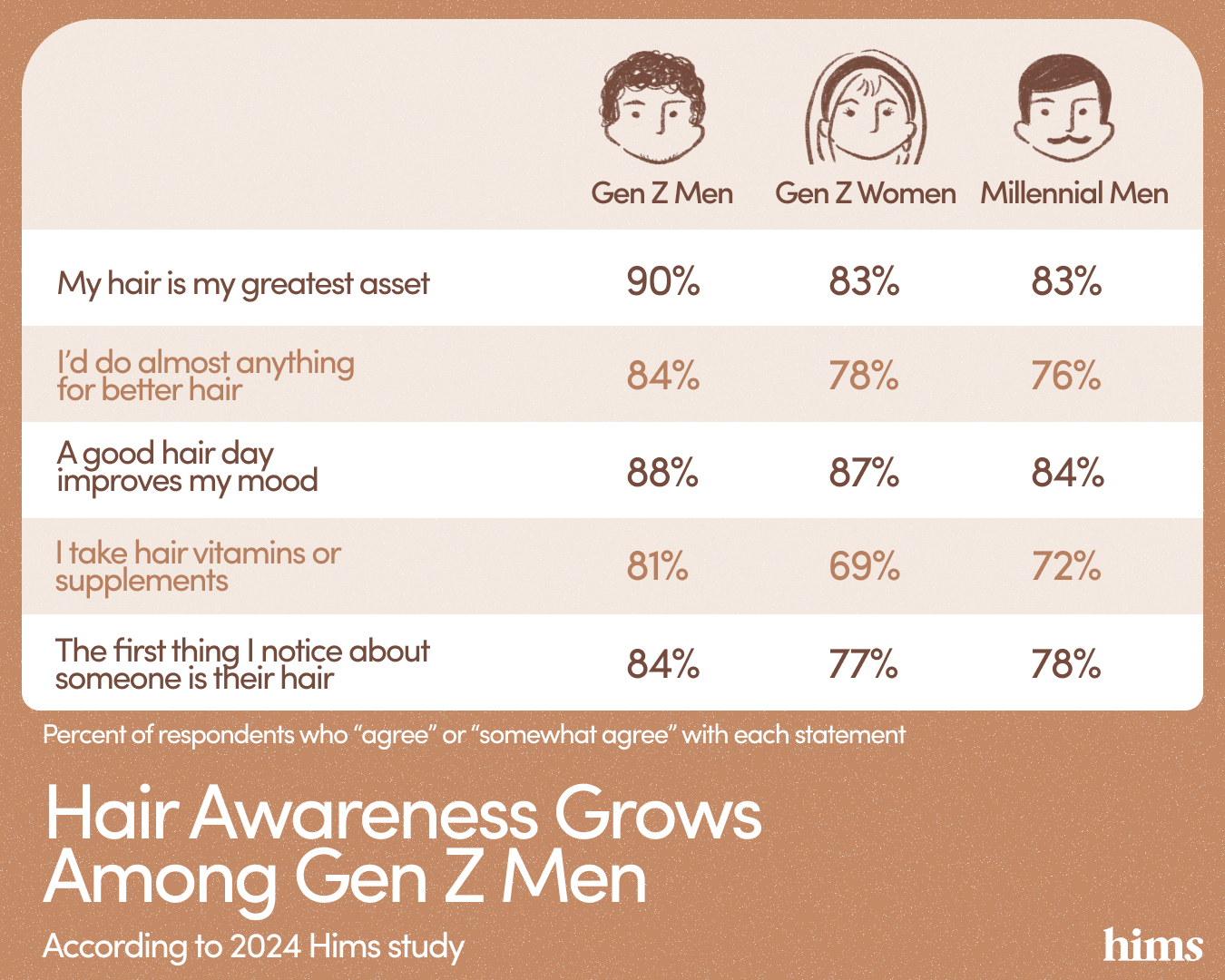 |  | Gen Z Men | Gen Z Women | Millennial Men |
|---|---|---|---|
| My hair is my greatest asset | 90% | 83% | 83% |
| I'd do almost anything for better hair | 84% | 78% | 76% |
| A good hair day improves my mood | 88% | 87% | 84% |
| I take hair vitamins or supplements | 81% | 69% | 72% |
| The first thing I notice about someone is their hair | 84% | 77% | 78% |

Percent of respondents who "agree" or "somewhat agree" with each statement

Hair Awareness Grows Among Gen Z Men

According to 2024 Hims study

hims